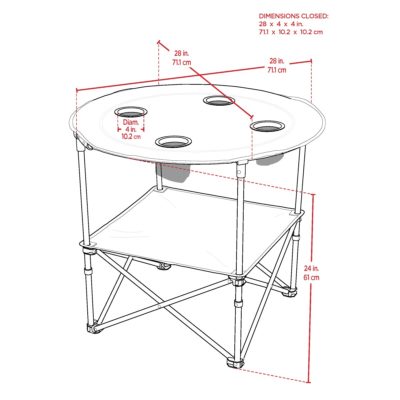 DIMENSIONS CLOSED:
28 x 4 x 4 in.
71.1 x 10.2 x 10.2 cm

28 in.
71.1 cm

28 in.
71.1 cm

Diam.
4 in.
10.2 cm

24 in.
61 cm